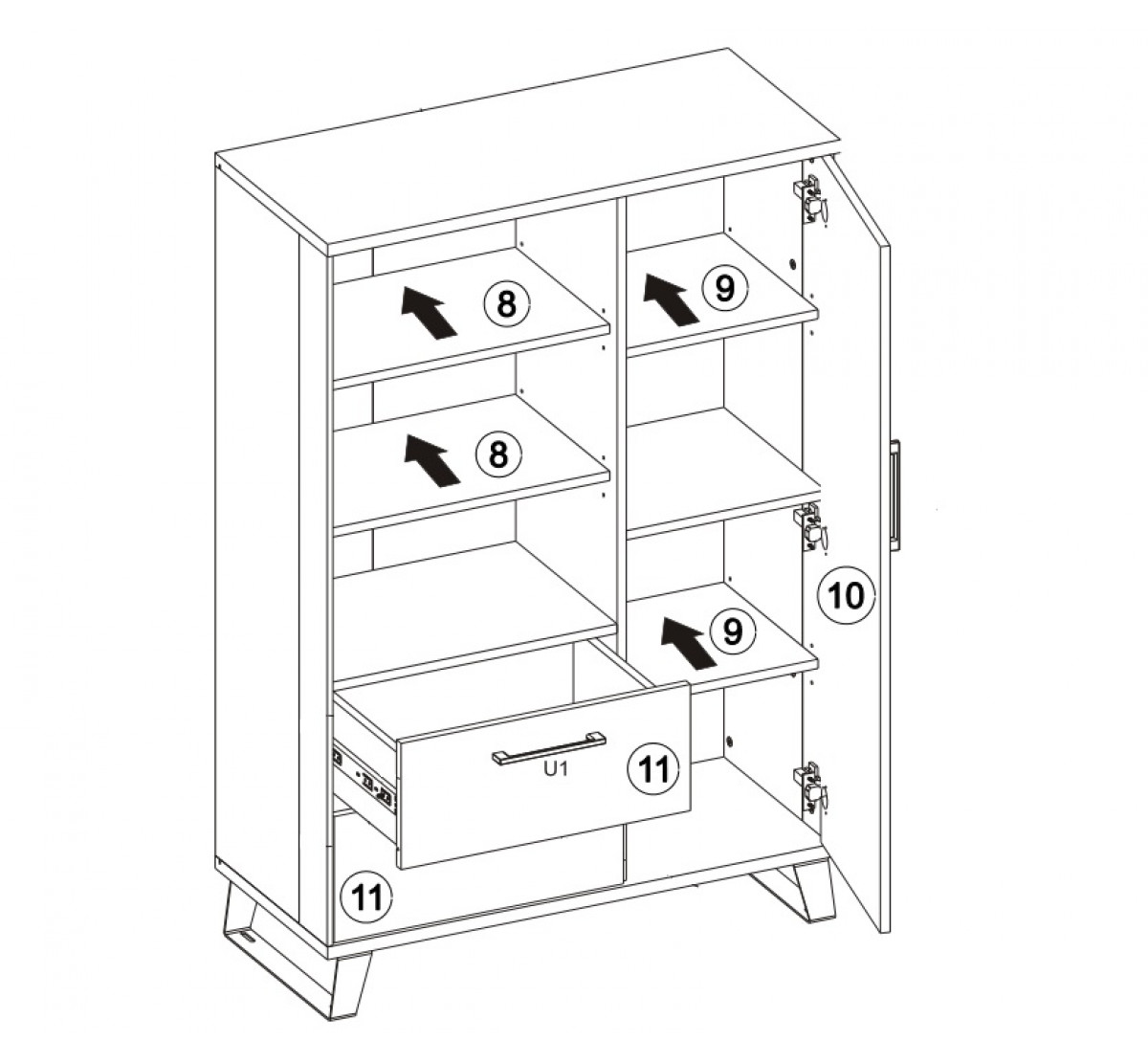 8

9

8

10

9

U1

11

11